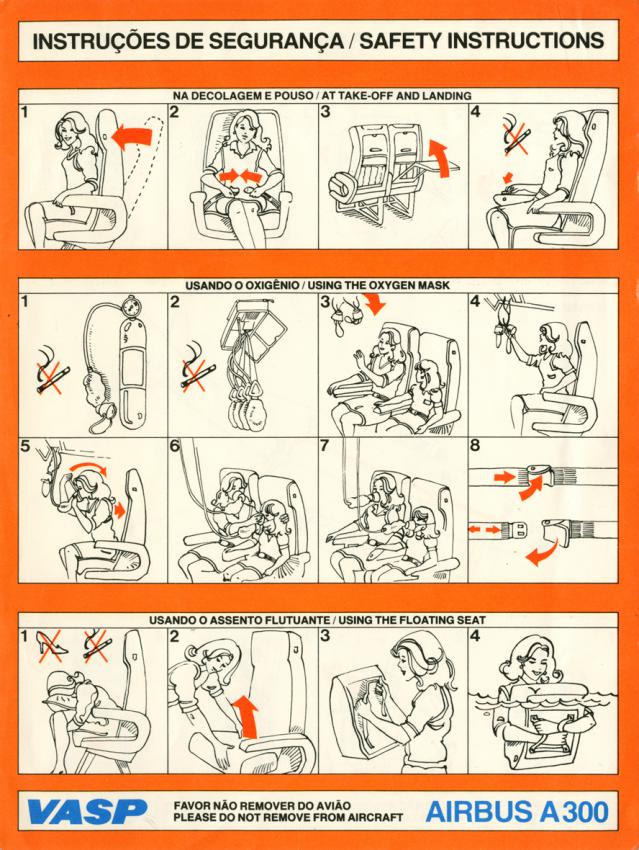 INSTRUÇÕES DE SEGURANÇA / SAFETY INSTRUCTIONS

NA DECOLAGEM E POUSO / AT TAKE-OFF AND LANDING

1

2

3

4

USANDO O OXIGÊNIO / USING THE OXYGEN MASK

1

2

3

4

5

6

7

8

USANDO O ASSENTO FLUTUANTE / USING THE FLOATING SEAT

1

2

3

4

VASP

FAVOR NÃO REMOVER DO AVIÃO
PLEASE DO NOT REMOVE FROM AIRCRAFT

AIRBUS A300