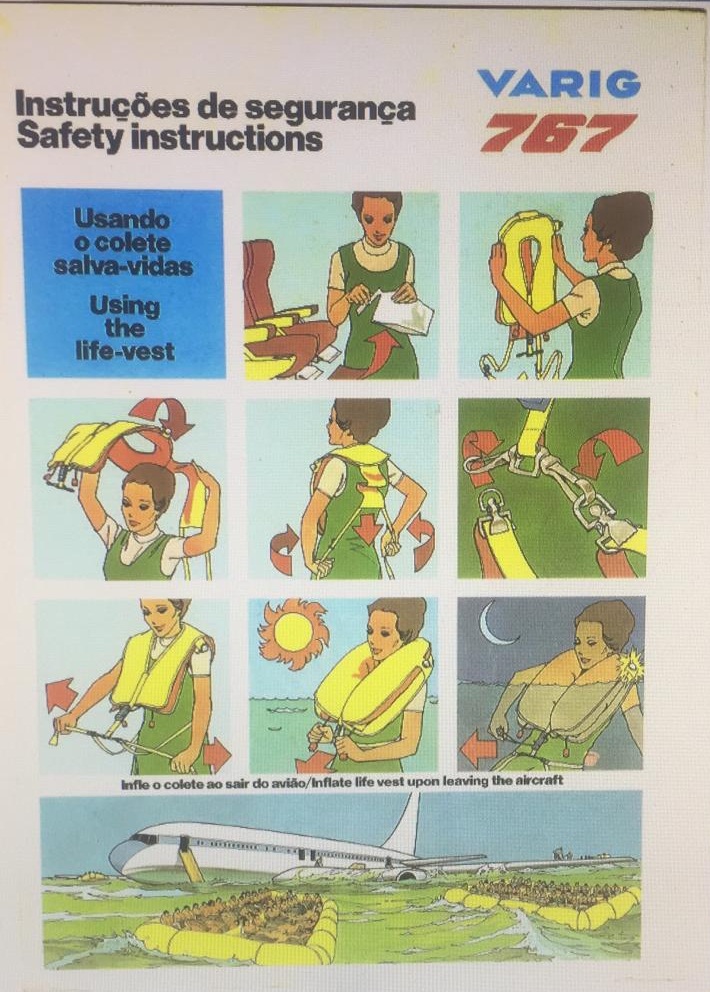 Instruções de segurança
Safety instructions

VARIG
767

Usando o colete salva-vidas

Using the life-vest

Infle o colete ao sair do avião/Inflate life vest upon leaving the aircraft