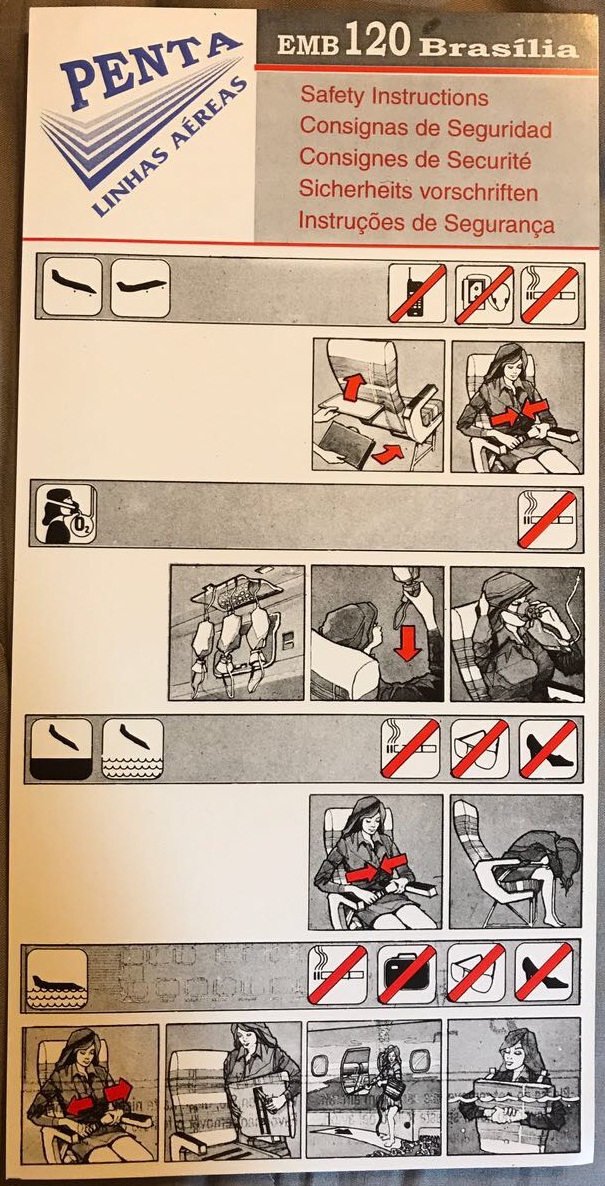 PENTA
LINHAS AÉREAS

EMB 120 Brasília

Safety Instructions
Consignas de Seguridad
Consignes de Securité
Sicherheits vorschriften
Instruções de Segurança

$O_2$