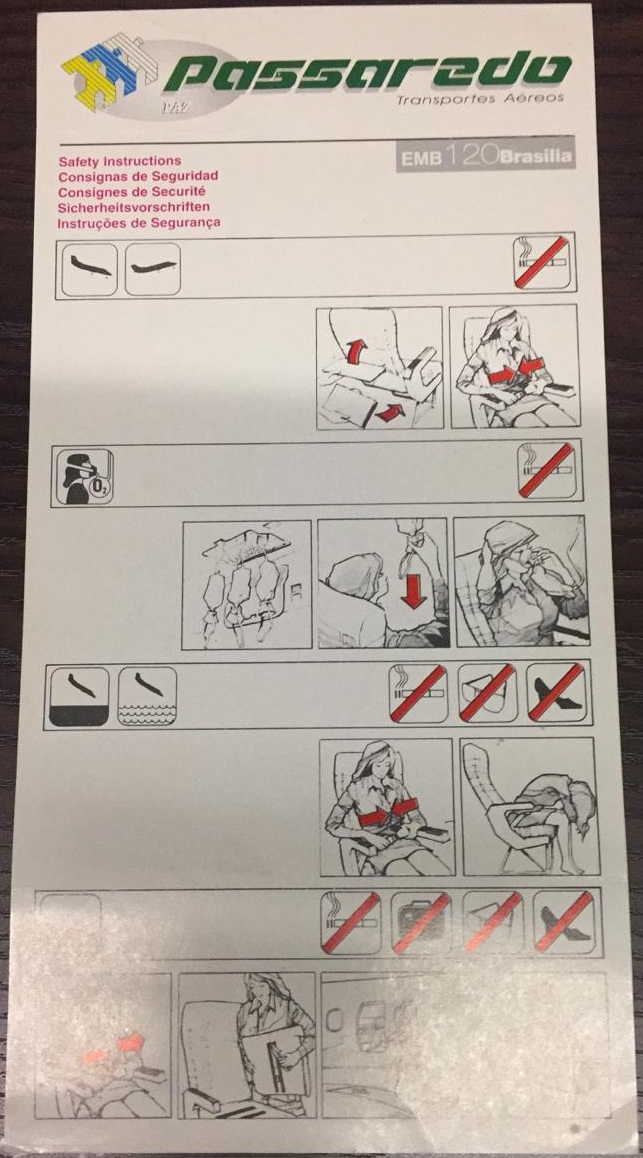 PAZ
Passaredo
Transportes Aéreos

Safety Instructions
Consignas de Seguridad
Consignes de Securité
Sicherheitsvorschriften
Instruções de Segurança

EMB 120 Brasilia

$O_2$