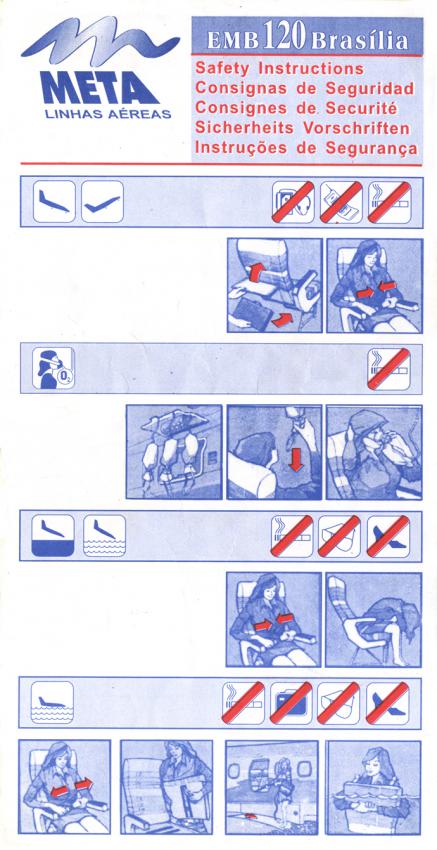 META
LINHAS AÉREAS

EMB 120 Brasília
Safety Instructions
Consignas de Seguridad
Consignes de Securité
Sicherheits Vorschriften
Instruções de Segurança

$O_2$