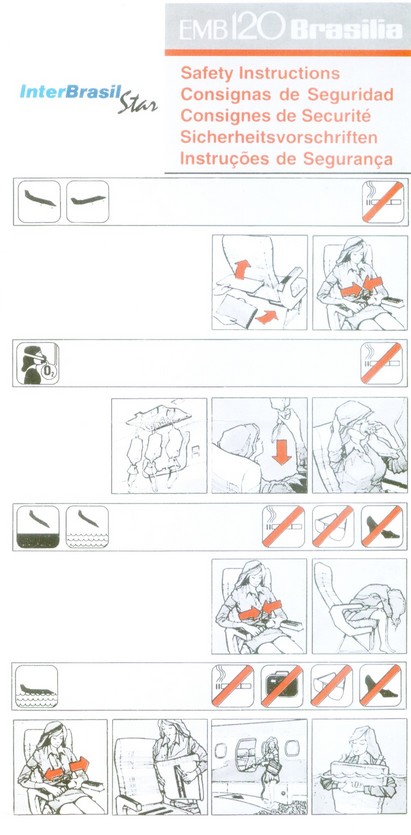 EMB 120 Brasilia

InterBrasil Star

Safety Instructions
Consignas de Seguridad
Consignes de Securité
Sicherheitsvorschriften
Instruções de Segurança

$O_2$