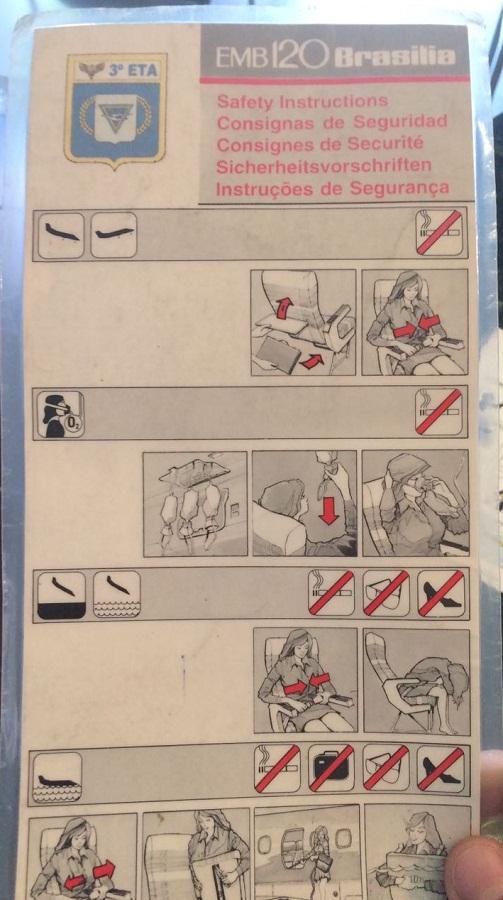 3º ETA

EMB 120 Brasilia

Safety Instructions
Consignas de Seguridad
Consignes de Securité
Sicherheitsvorschriften
Instruções de Segurança

$O_2$