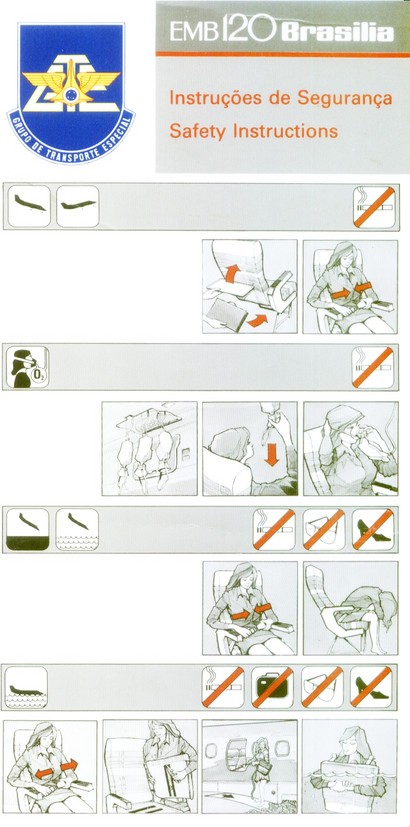 GRUPO DE TRANSPORTE ESPECIAL

EMB 120 Brasilia

Instruções de Segurança
Safety Instructions

$O_2$