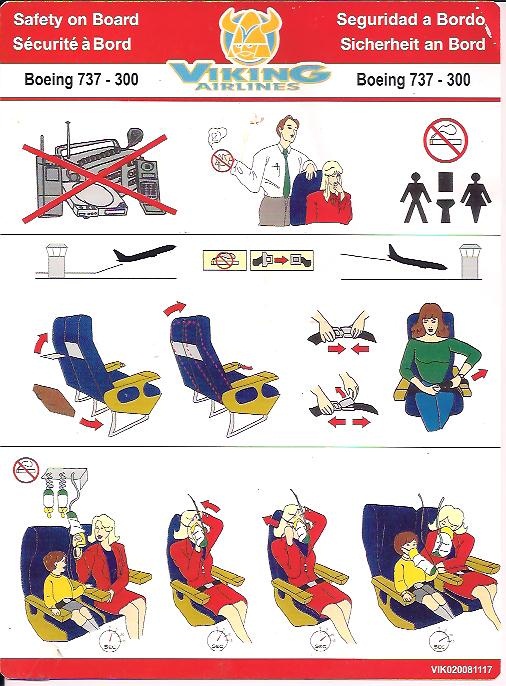 Safety on Board
Sécurité à Bord

VIKING AIRLINES

Seguridad a Bordo
Sicherheit an Bord

Boeing 737 - 300

Boeing 737 - 300

VIK020081117