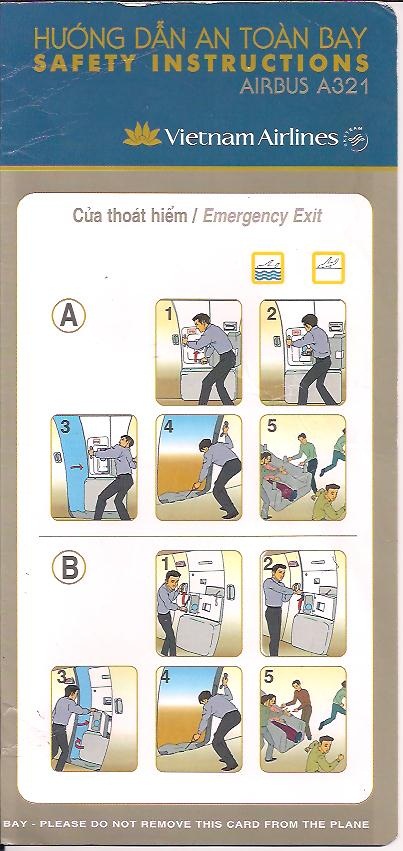 HƯỚNG DẪN AN TOÀN BAY
SAFETY INSTRUCTIONS
AIRBUS A321

Vietnam Airlines

Cửa thoát hiểm / Emergency Exit

A

1

2

3

4

5

B

1

2

3

4

5

BAY - PLEASE DO NOT REMOVE THIS CARD FROM THE PLANE