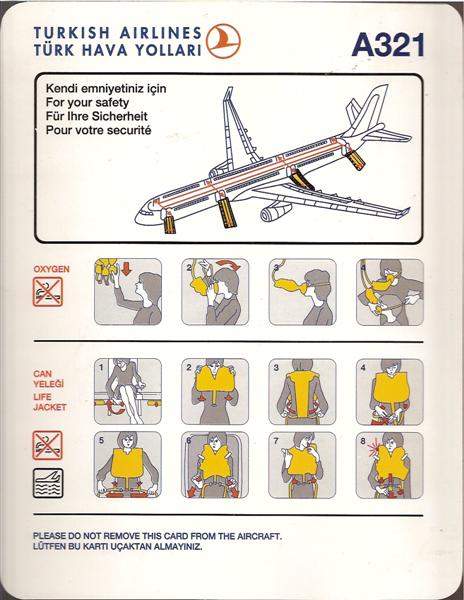 TURKISH AIRLINES
TÜRK HAVA YOLLARI

A321

Kendi emniyetiniz için
For your safety
Für Ihre Sicherheit
Pour votre securité

OXYGEN

1 2 3 4

CAN YELEĞİ
LIFE JACKET

1 2 3 4

5 6 7 8

PLEASE DO NOT REMOVE THIS CARD FROM THE AIRCRAFT.
LÜTFEN BU KARTI UÇAKTAN ALMAYINIZ.