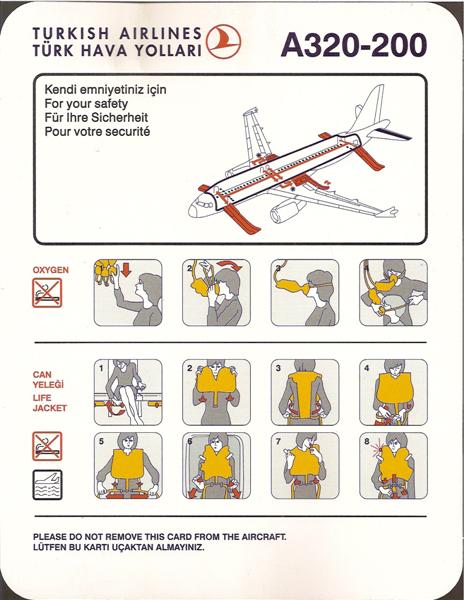 TURKISH AIRLINES
TÜRK HAVA YOLLARI

A320-200

Kendi emniyetiniz için
For your safety
Für Ihre Sicherheit
Pour votre securité

OXYGEN

1 2 3 4

CAN YELEĞİ
LIFE JACKET

1 2 3 4

5 6 7 8

PLEASE DO NOT REMOVE THIS CARD FROM THE AIRCRAFT.
LÜTFEN BU KARTI UÇAKTAN ALMAYINIZ.