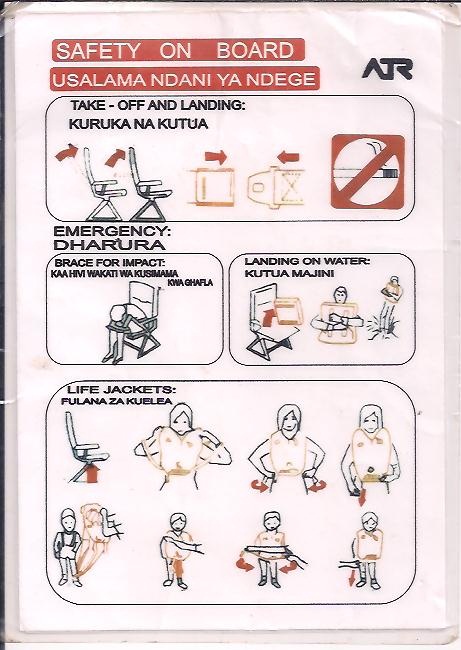 SAFETY ON BOARD
USALAMA NDANI YA NDEGE

ATR

TAKE - OFF AND LANDING:
KURUKA NA KUTUA

EMERGENCY:
DHARURA

BRACE FOR IMPACT:
KAA HIVI WAKATI WA KUSIMAMA KWA GHAFLA

LANDING ON WATER:
KUTUA MAJINI

LIFE JACKETS:
FULANA ZA KUELEA