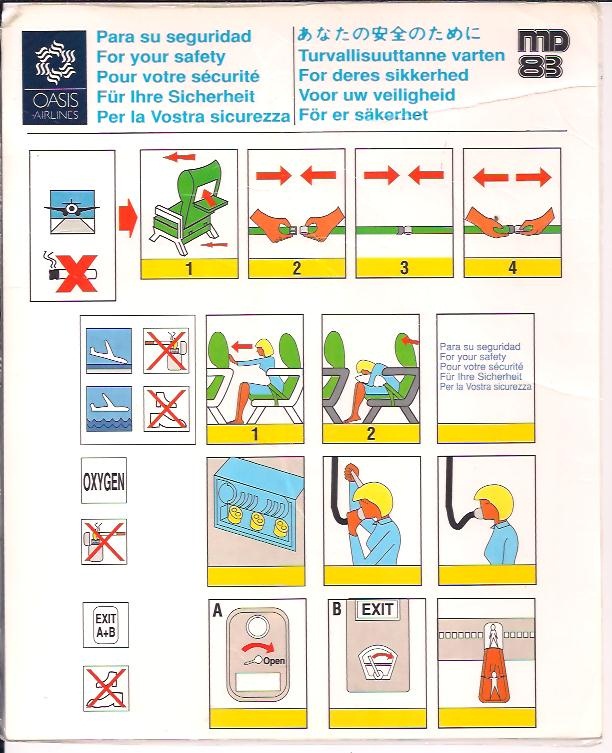 OASIS AIRLINES

Para su seguridad
For your safety
Pour votre sécurité
Für Ihre Sicherheit
Per la Vostra sicurezza

あなたの安全のために
Turvallisuuttanne varten
For deres sikkerhed
Voor uw veiligheid
För er säkerhet

MD 83

1

2

3

4

1

2

Para su seguridad
For your safety
Pour votre sécurité
Für Ihre Sicherheit
Per la Vostra sicurezza

OXYGEN

EXIT A+B

A

Open

B EXIT