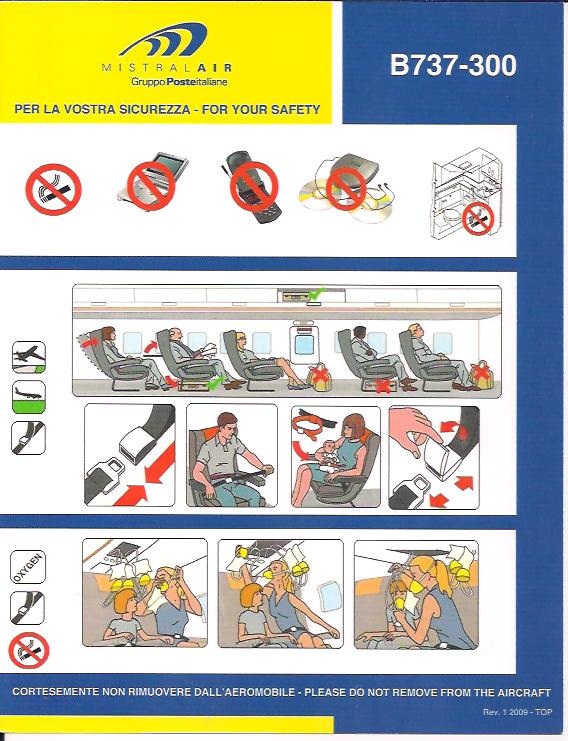 MISTRALAIR
Gruppo Posteitaliane

B737-300

PER LA VOSTRA SICUREZZA - FOR YOUR SAFETY

OXYGEN

CORTESEMENTE NON RIMUOVERE DALL'AEROMOBILE - PLEASE DO NOT REMOVE FROM THE AIRCRAFT

Rev. 1 2009 - TOP