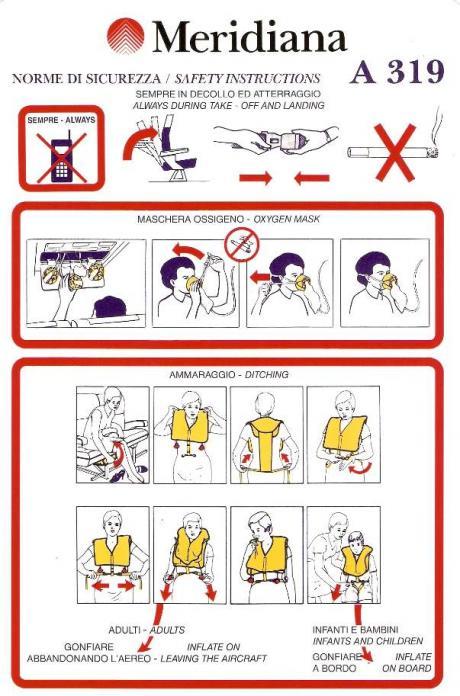 Meridiana

NORME DI SICUREZZA / SAFETY INSTRUCTIONS

A 319

SEMPRE IN DECOLLO ED ATTERRAGGIO
ALWAYS DURING TAKE - OFF AND LANDING

SEMPRE - ALWAYS

MASCHERA OSSIGENO - OXYGEN MASK

AMMARAGGIO - DITCHING

ADULTI - ADULTS

GONFIARE
ABBANDONANDO L'AEREO - 

INFLATE ON
LEAVING THE AIRCRAFT

INFANTI E BAMBINI
INFANTS AND CHILDREN

GONFIARE
A BORDO

INFLATE
ON BOARD