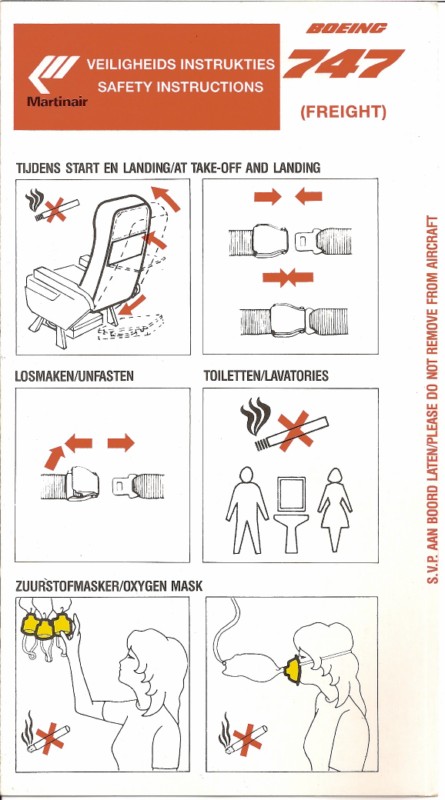 Martinair
VEILIGHEIDS INSTRUKTIES
SAFETY INSTRUCTIONS

BOEING
747
(FREIGHT)

TIJDENS START EN LANDING/AT TAKE-OFF AND LANDING

LOSMAKEN/UNFASTEN

TOILETTEN/LAVATORIES

ZUURSTOFMASKER/OXYGEN MASK

S.V.P. AAN BOORD LATEN/PLEASE DO NOT REMOVE FROM AIRCRAFT