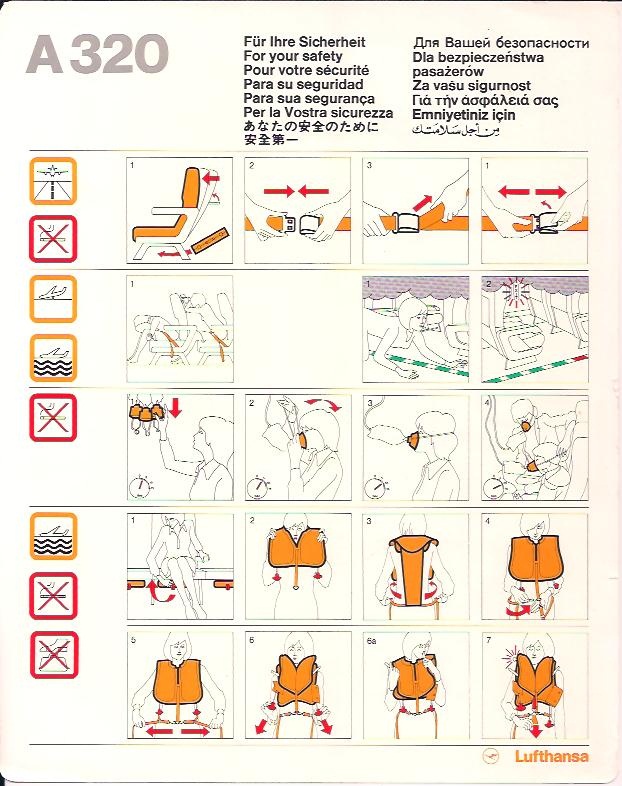 A320

Für Ihre Sicherheit
For your safety
Pour votre sécurité
Para su seguridad
Para sua segurança
Per la Vostra sicurezza
あなたの安全のために
安全第一

Для Вашей безопасности
Dla bezpieczeństwa pasażerów
Za vašu sigurnost
Γιά τήν ἀσφάλειά σας
Emniyetiniz için
من أجل سلامتك

1
2
3
1

1
1
2

1
2
3
4

1
2
3
4

5
6
6a
7

Lufthansa