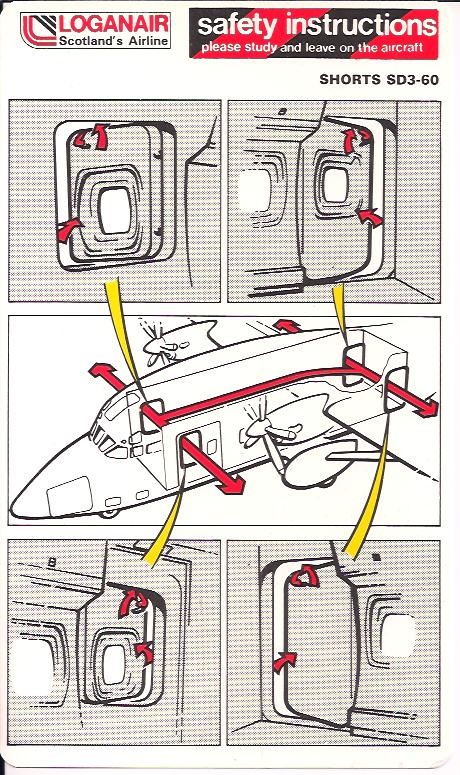 LOGANAIR
Scotland's Airline

safety instructions
please study and leave on the aircraft

SHORTS SD3-60