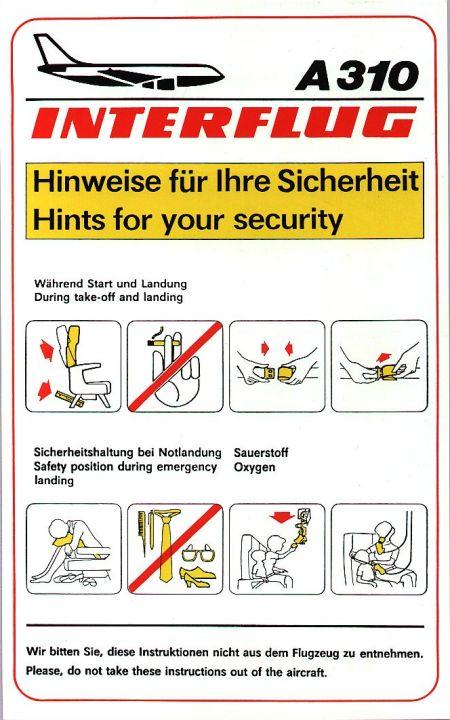 A 310

INTERFLUG

Hinweise für Ihre Sicherheit
Hints for your security

Während Start und Landung
During take-off and landing

Sicherheitshaltung bei Notlandung
Safety position during emergency landing

Sauerstoff
Oxygen

Wir bitten Sie, diese Instruktionen nicht aus dem Flugzeug zu entnehmen.
Please, do not take these instructions out of the aircraft.