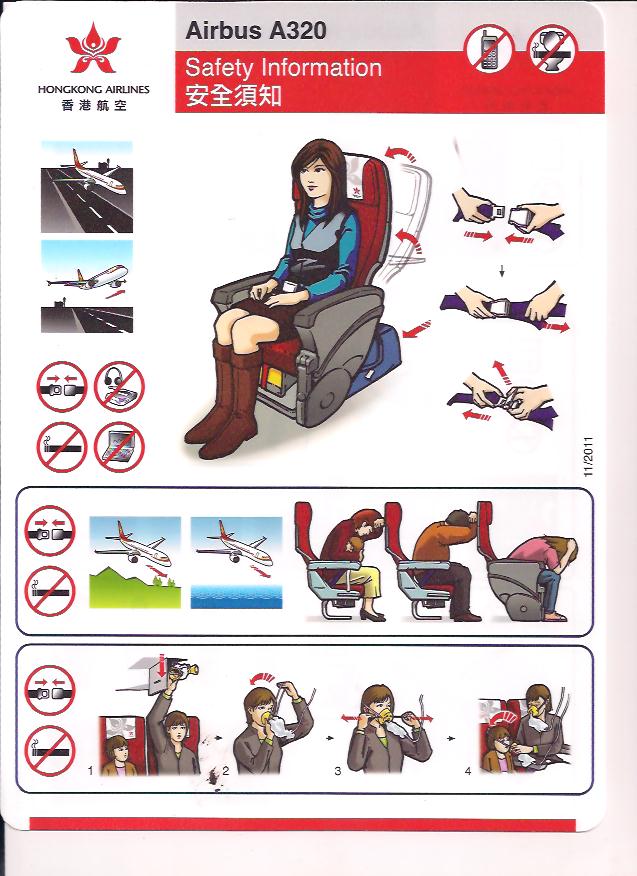 HONGKONG AIRLINES
香港航空

Airbus A320
Safety Information
安全須知

11/2011

1
2
3
4