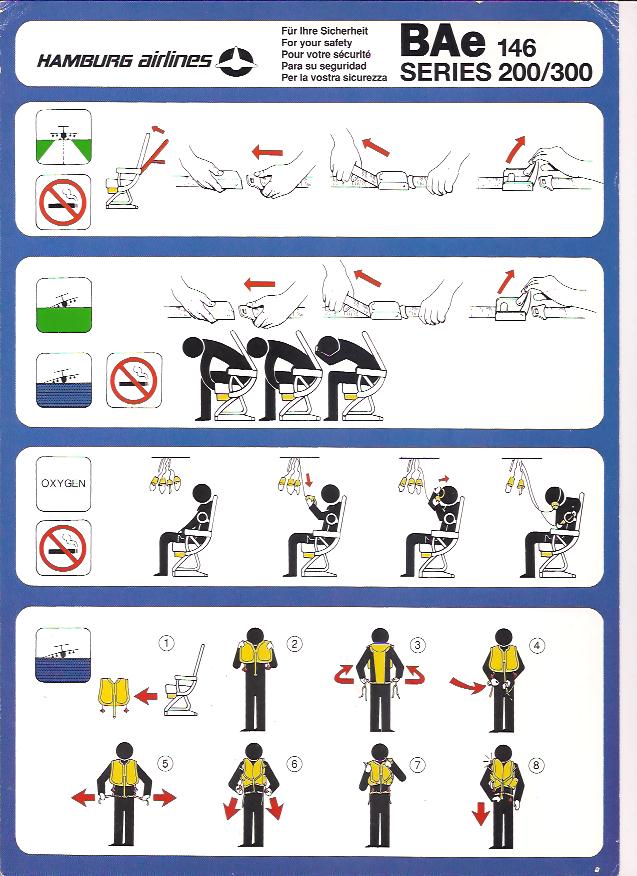 HAMBURG airlines

Für Ihre Sicherheit
For your safety
Pour votre sécurité
Para su seguridad
Per la vostra sicurezza

BAe 146
SERIES 200/300

OXYGEN

1
2
3
4
5
6
7
8