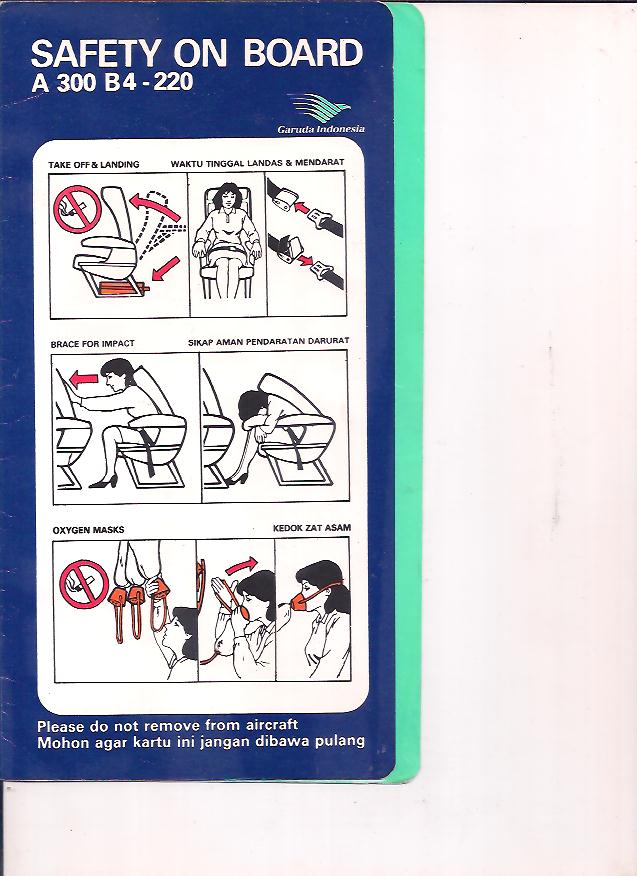 SAFETY ON BOARD
A 300 B4 - 220

Garuda Indonesia

TAKE OFF & LANDING

WAKTU TINGGAL LANDAS & MENDARAT

BRACE FOR IMPACT

SIKAP AMAN PENDARATAN DARURAT

OXYGEN MASKS

KEDOK ZAT ASAM

Please do not remove from aircraft
Mohon agar kartu ini jangan dibawa pulang