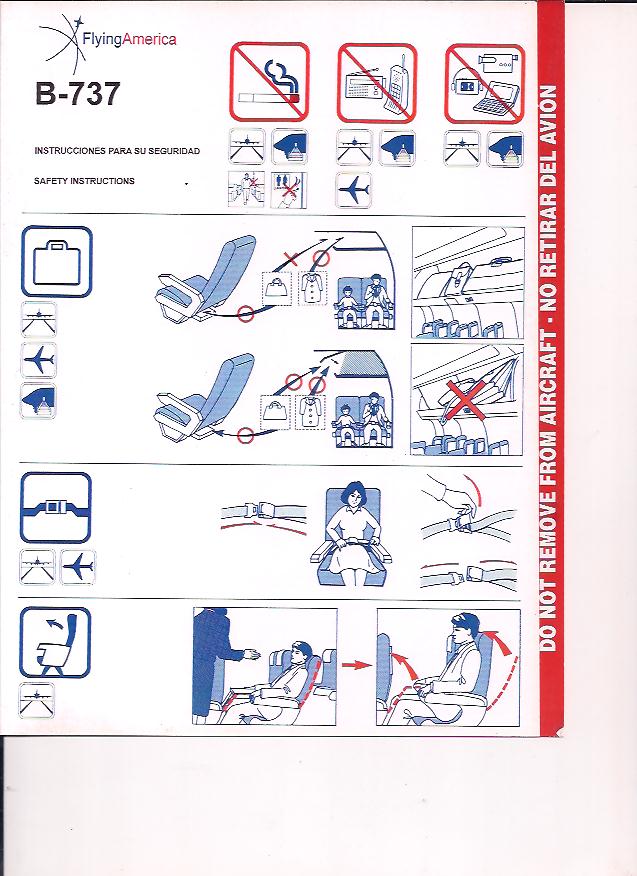 FlyingAmerica

B-737

INSTRUCCIONES PARA SU SEGURIDAD

SAFETY INSTRUCTIONS

DO NOT REMOVE FROM AIRCRAFT • NO RETIRAR DEL AVION