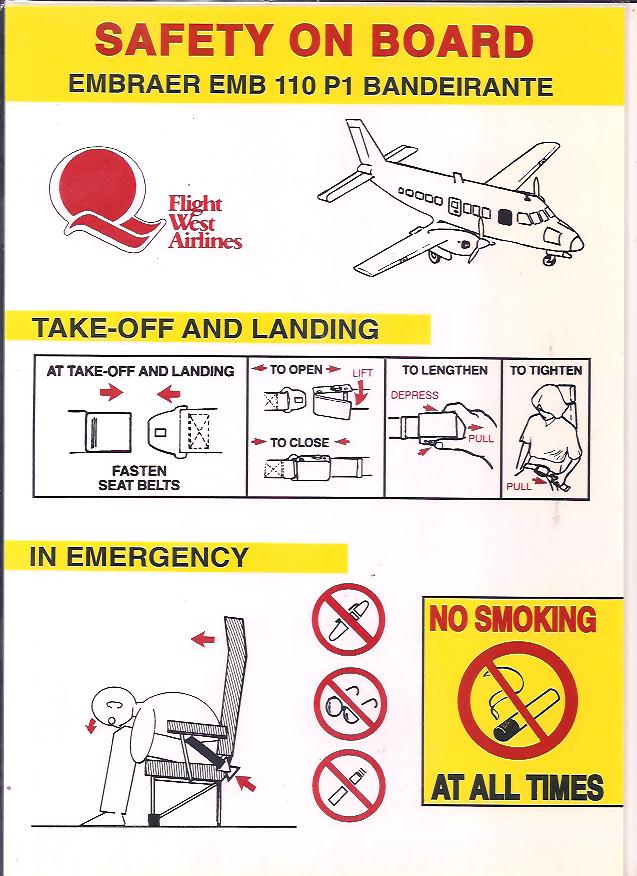 SAFETY ON BOARD
EMBRAER EMB 110 P1 BANDEIRANTE

Flight West Airlines

TAKE-OFF AND LANDING

AT TAKE-OFF AND LANDING

FASTEN SEAT BELTS

TO OPEN

LIFT

TO CLOSE

TO LENGTHEN

DEPRESS

PULL

TO TIGHTEN

PULL

IN EMERGENCY

NO SMOKING
AT ALL TIMES