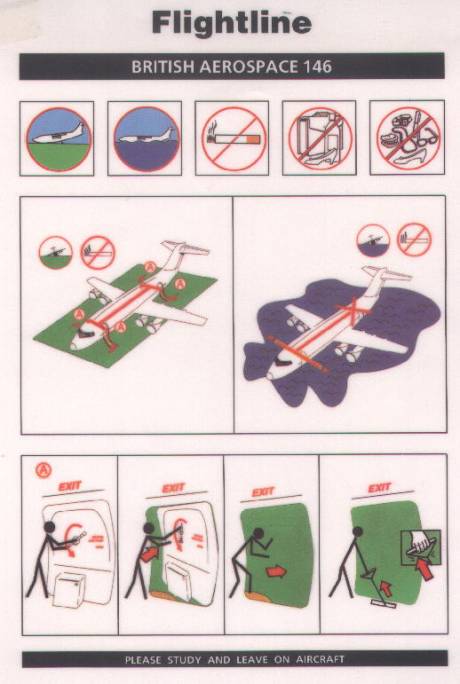 Flightline

BRITISH AEROSPACE 146

A
A
A
A

A
EXIT

EXIT

EXIT

EXIT

PLEASE STUDY AND LEAVE ON AIRCRAFT