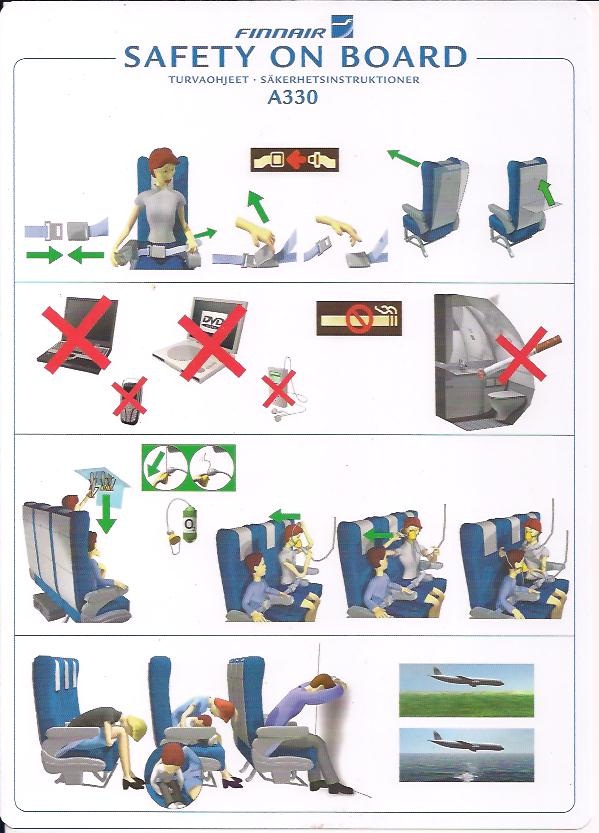 FINNAIR
SAFETY ON BOARD
TURVAOHJEET · SÄKERHETSINSTRUKTIONER
A330

DVD

$O_2$