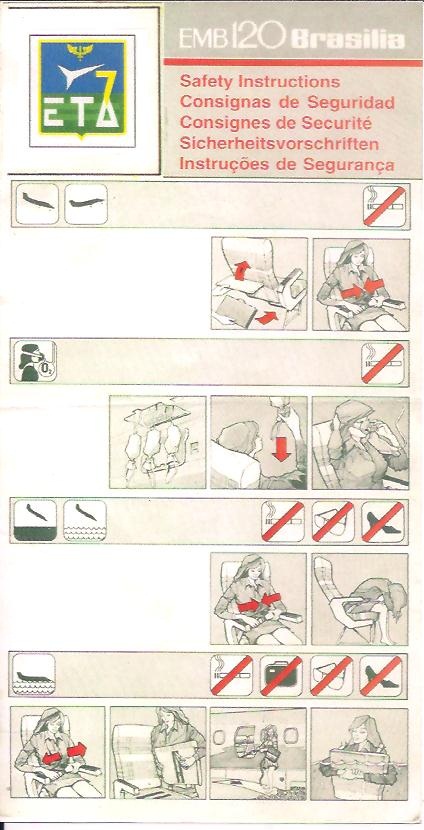 ETA 7

EMB 120 Brasilia

Safety Instructions
Consignas de Seguridad
Consignes de Securité
Sicherheitsvorschriften
Instruções de Segurança

$O_2$