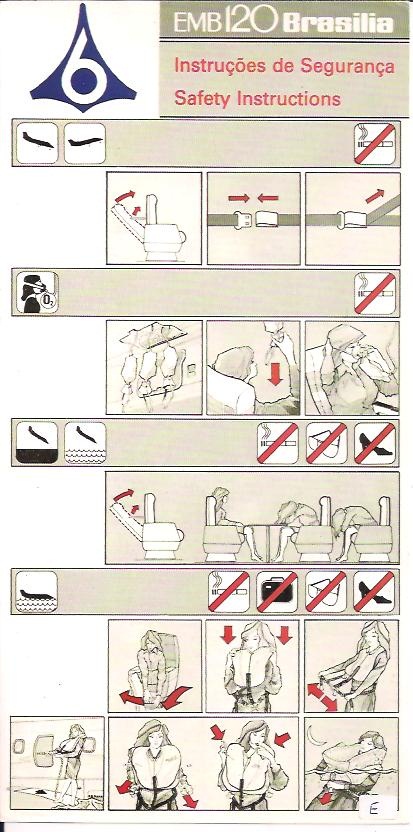 EMB 120 Brasilia

Instruções de Segurança
Safety Instructions

$O_2$

E