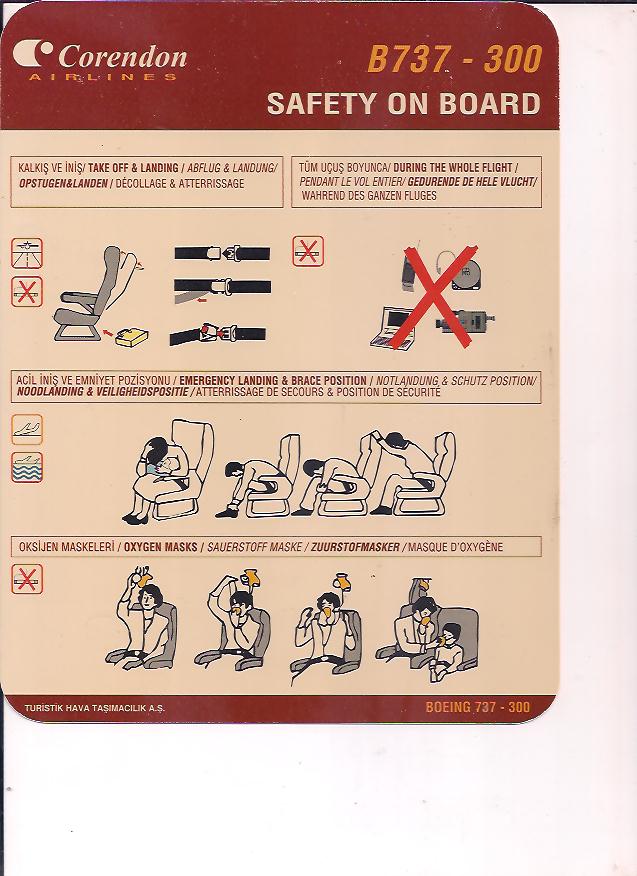 Corendon
AIRLINES

B737 - 300

SAFETY ON BOARD

KALKIŞ VE İNİŞ/ TAKE OFF & LANDING / ABFLUG & LANDUNG/ OPSTUGEN&LANDEN / DÉCOLLAGE & ATTERRISSAGE

TÜM UÇUŞ BOYUNCA/ DURING THE WHOLE FLIGHT / PENDANT LE VOL ENTIER/ GEDURENDE DE HELE VLUCHT/ WAHREND DES GANZEN FLUGES

ACİL İNİŞ VE EMNİYET POZİSYONU / EMERGENCY LANDING & BRACE POSITION / NOTLANDUNG & SCHUTZ POSITION/ NOODLANDING & VEILIGHEIDSPOSITIE / ATTERRISSAGE DE SECOURS & POSITION DE SÉCURITÉ

OKSİJEN MASKELERİ / OXYGEN MASKS / SAUERSTOFF MASKE / ZUURSTOFMASKER / MASQUE D'OXYGÈNE

TURİSTİK HAVA TAŞIMACILIK A.Ş.

BOEING 737 - 300