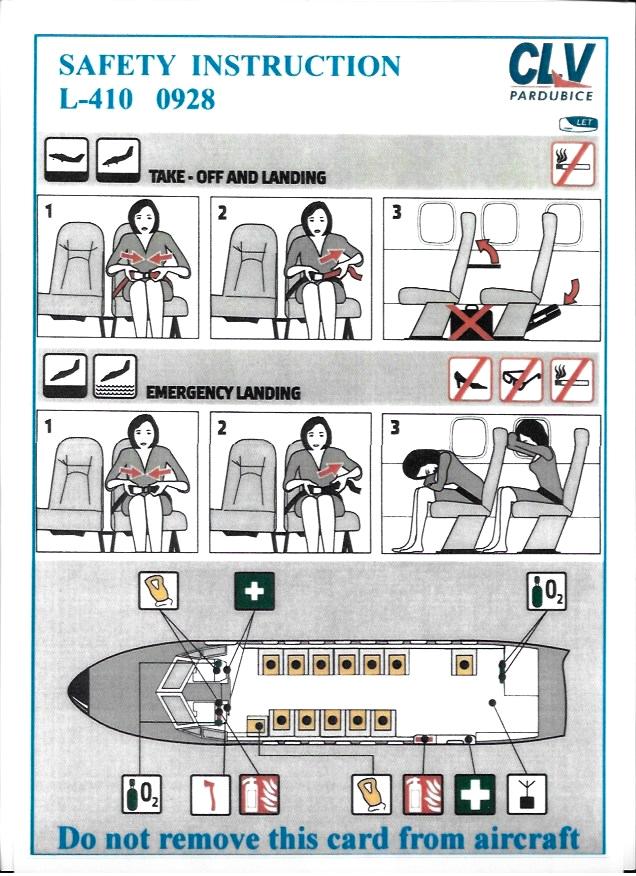 SAFETY INSTRUCTION
L-410 0928

CLV
PARDUBICE

LET

TAKE - OFF AND LANDING

1

2

3

EMERGENCY LANDING

1

2

3

$O_2$

$O_2$

Do not remove this card from aircraft