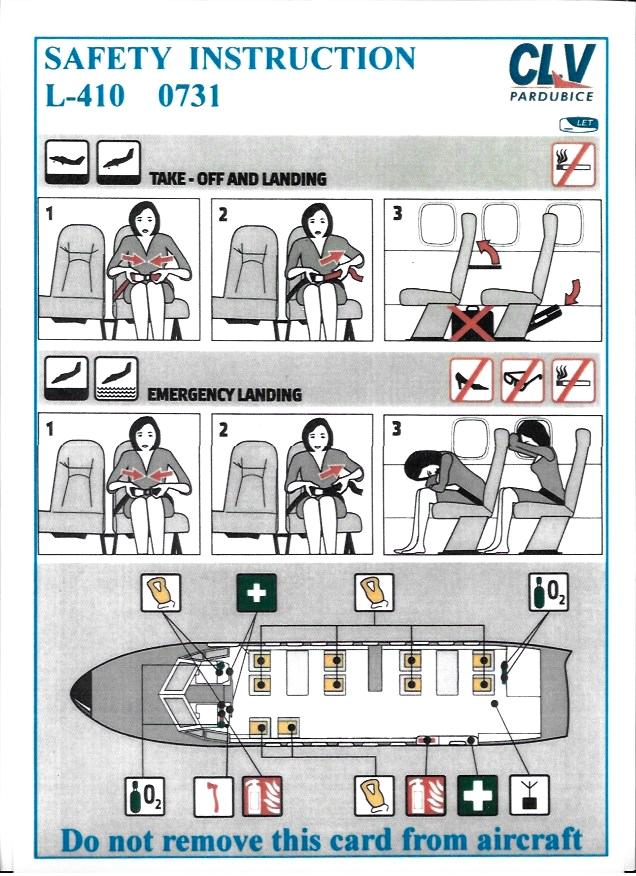 SAFETY INSTRUCTION
L-410 0731

CLV
PARDUBICE

LET

TAKE - OFF AND LANDING

1

2

3

EMERGENCY LANDING

1

2

3

$O_2$

$O_2$

Do not remove this card from aircraft