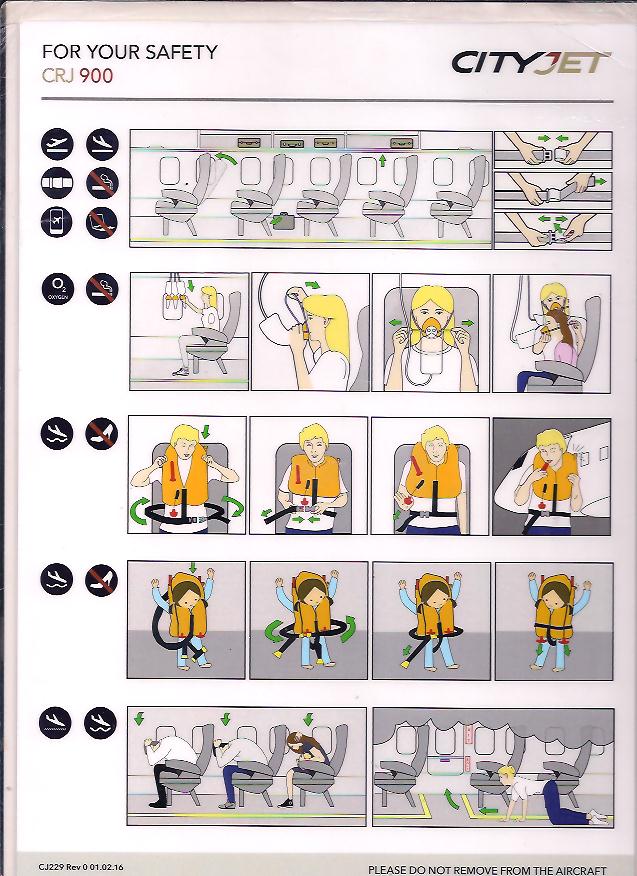 FOR YOUR SAFETY
CRJ 900

CITYJET

$O_2$
OXYGEN

CJ229 Rev 0 01.02.16

PLEASE DO NOT REMOVE FROM THE AIRCRAFT