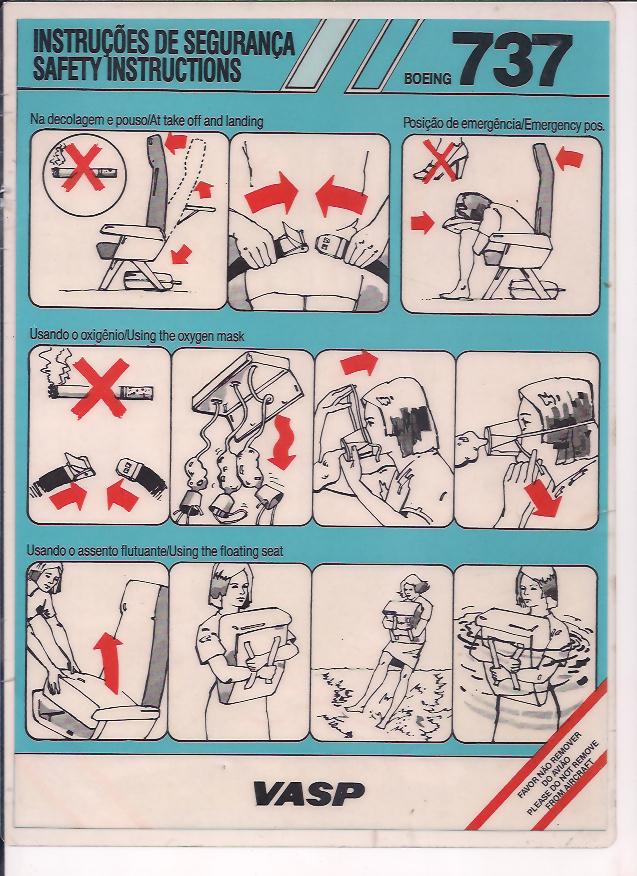 INSTRUÇÕES DE SEGURANÇA
SAFETY INSTRUCTIONS

BOEING 737

Na decolagem e pouso/At take off and landing

Posição de emergência/Emergency pos.

Usando o oxigênio/Using the oxygen mask

Usando o assento flutuante/Using the floating seat

VASP

FAVOR NÃO REMOVER DO AVIÃO
PLEASE DO NOT REMOVE FROM AIRCRAFT