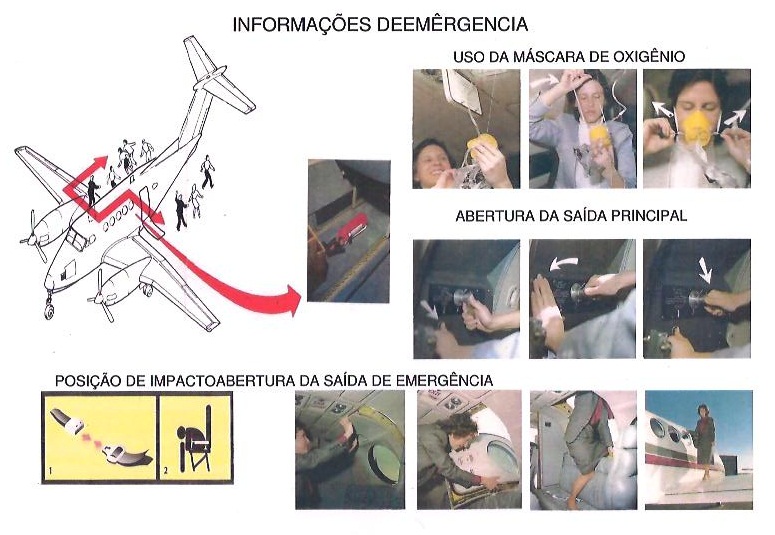 INFORMAÇÕES DEEMÊRGENCIA

USO DA MÁSCARA DE OXIGÊNIO

ABERTURA DA SAÍDA PRINCIPAL

POSIÇÃO DE IMPACTOABERTURA DA SAÍDA DE EMERGÊNCIA

1

2