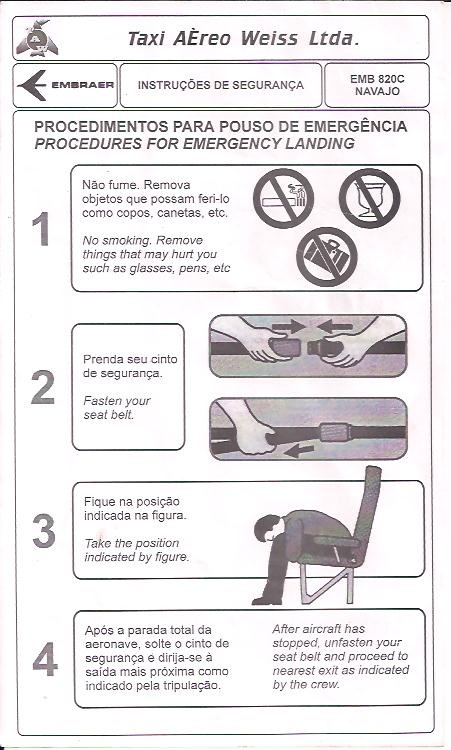 Taxi AÈreo Weiss Ltda.

EMBRAER

INSTRUÇÕES DE SEGURANÇA

EMB 820C NAVAJO

PROCEDIMENTOS PARA POUSO DE EMERGÊNCIA
PROCEDURES FOR EMERGENCY LANDING

1

Não fume. Remova objetos que possam feri-lo como copos, canetas, etc.

No smoking. Remove things that may hurt you such as glasses, pens, etc

2

Prenda seu cinto de segurança.

Fasten your seat belt.

3

Fique na posição indicada na figura.

Take the position indicated by figure.

4

Após a parada total da aeronave, solte o cinto de segurança e dirija-se à saída mais próxima como indicado pela tripulação.

After aircraft has stopped, unfasten your seat belt and proceed to nearest exit as indicated by the crew.