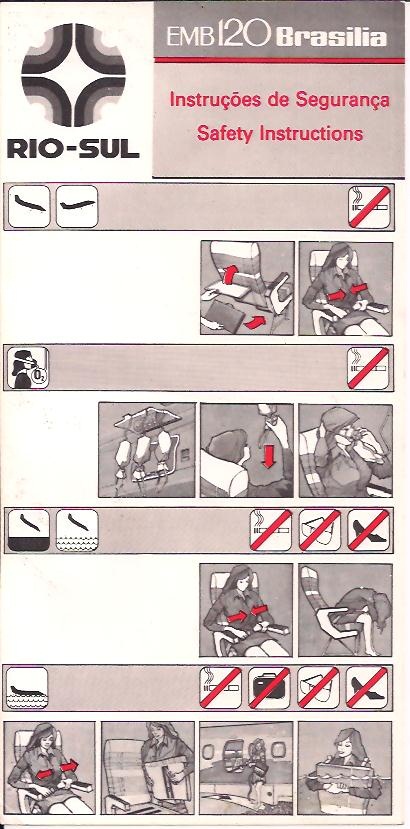 RIO-SUL

EMB 120 Brasilia

Instruções de Segurança
Safety Instructions

$O_2$