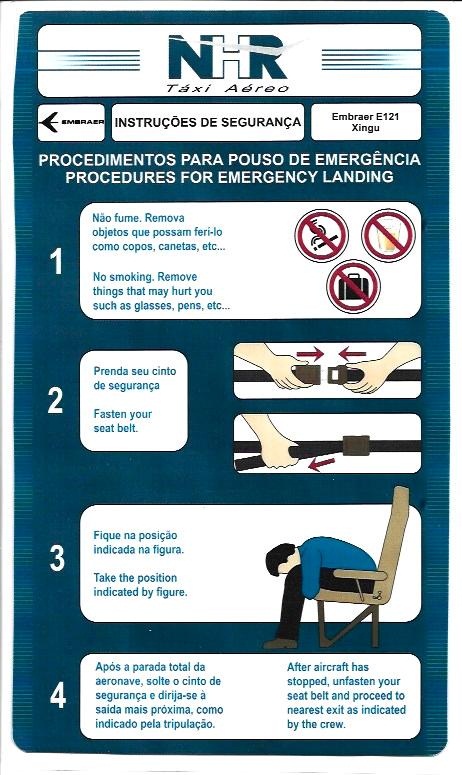 NHR
Táxi Aéreo

EMBRAER

INSTRUÇÕES DE SEGURANÇA

Embraer E121 Xingu

PROCEDIMENTOS PARA POUSO DE EMERGÊNCIA
PROCEDURES FOR EMERGENCY LANDING

1

Não fume. Remova objetos que possam ferí-lo como copos, canetas, etc...

No smoking. Remove things that may hurt you such as glasses, pens, etc...

2

Prenda seu cinto de segurança

Fasten your seat belt.

3

Fique na posição indicada na figura.

Take the position indicated by figure.

4

Após a parada total da aeronave, solte o cinto de segurança e dirija-se à saída mais próxima, como indicado pela tripulação.

After aircraft has stopped, unfasten your seat belt and proceed to nearest exit as indicated by the crew.