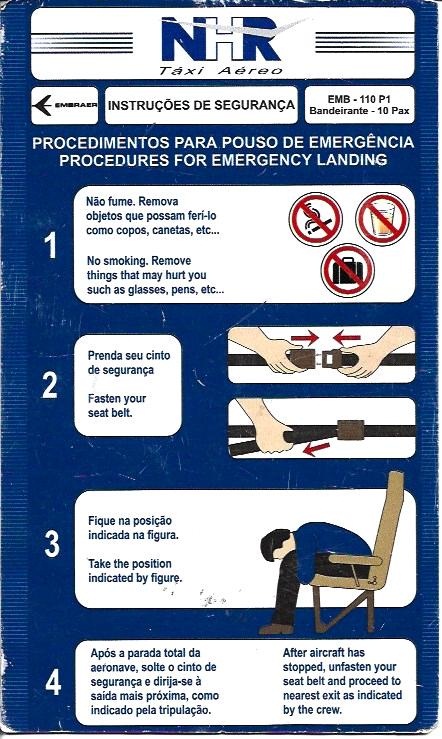 NHR
Táxi Aéreo

EMBRAER

INSTRUÇÕES DE SEGURANÇA

EMB - 110 P1
Bandeirante - 10 Pax

PROCEDIMENTOS PARA POUSO DE EMERGÊNCIA
PROCEDURES FOR EMERGENCY LANDING

1

Não fume. Remova objetos que possam ferí-lo como copos, canetas, etc...

No smoking. Remove things that may hurt you such as glasses, pens, etc...

2

Prenda seu cinto de segurança

Fasten your seat belt.

3

Fique na posição indicada na figura.

Take the position indicated by figure.

4

Após a parada total da aeronave, solte o cinto de segurança e dirija-se à saída mais próxima, como indicado pela tripulação.

After aircraft has stopped, unfasten your seat belt and proceed to nearest exit as indicated by the crew.