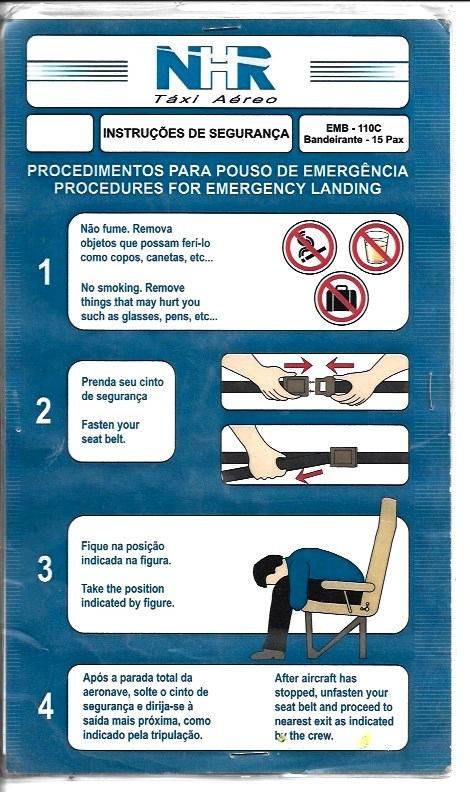 NHR
Táxi Aéreo

INSTRUÇÕES DE SEGURANÇA

EMB - 110C
Bandeirante - 15 Pax

PROCEDIMENTOS PARA POUSO DE EMERGÊNCIA
PROCEDURES FOR EMERGENCY LANDING

1

Não fume. Remova objetos que possam ferí-lo como copos, canetas, etc...

No smoking. Remove things that may hurt you such as glasses, pens, etc...

2

Prenda seu cinto de segurança

Fasten your seat belt.

3

Fique na posição indicada na figura.

Take the position indicated by figure.

4

Após a parada total da aeronave, solte o cinto de segurança e dirija-se à saída mais próxima, como indicado pela tripulação.

After aircraft has stopped, unfasten your seat belt and proceed to nearest exit as indicated by the crew.