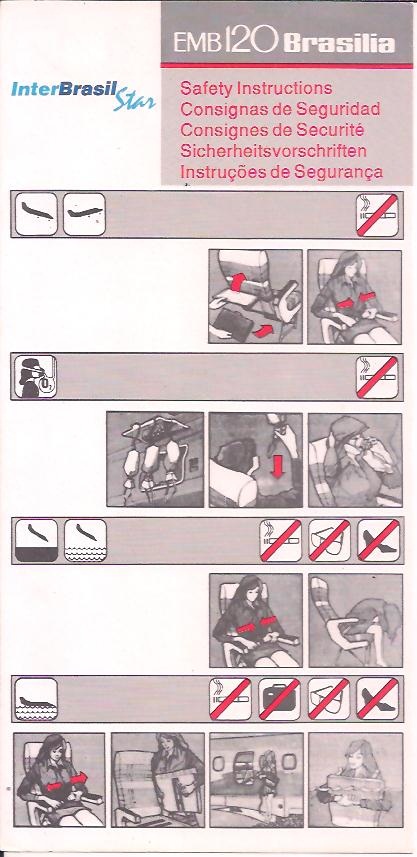 EMB 120 Brasilia

InterBrasil Star

Safety Instructions
Consignas de Seguridad
Consignes de Securité
Sicherheitsvorschriften
Instruções de Segurança