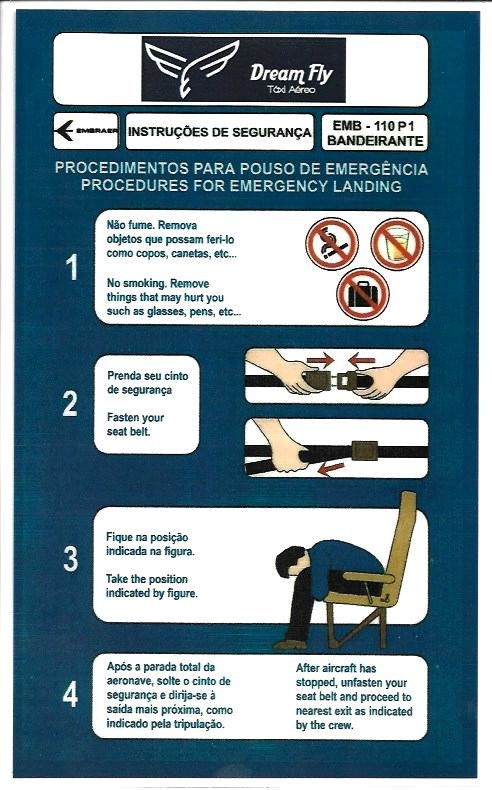 Dream Fly
Táxi Aéreo

EMBRAER

INSTRUÇÕES DE SEGURANÇA

EMB - 110 P1
BANDEIRANTE

PROCEDIMENTOS PARA POUSO DE EMERGÊNCIA
PROCEDURES FOR EMERGENCY LANDING

1

Não fume. Remova objetos que possam feri-lo como copos, canetas, etc...

No smoking. Remove things that may hurt you such as glasses, pens, etc...

2

Prenda seu cinto de segurança

Fasten your seat belt.

3

Fique na posição indicada na figura.

Take the position indicated by figure.

4

Após a parada total da aeronave, solte o cinto de segurança e dirija-se à saída mais próxima, como indicado pela tripulação.

After aircraft has stopped, unfasten your seat belt and proceed to nearest exit as indicated by the crew.