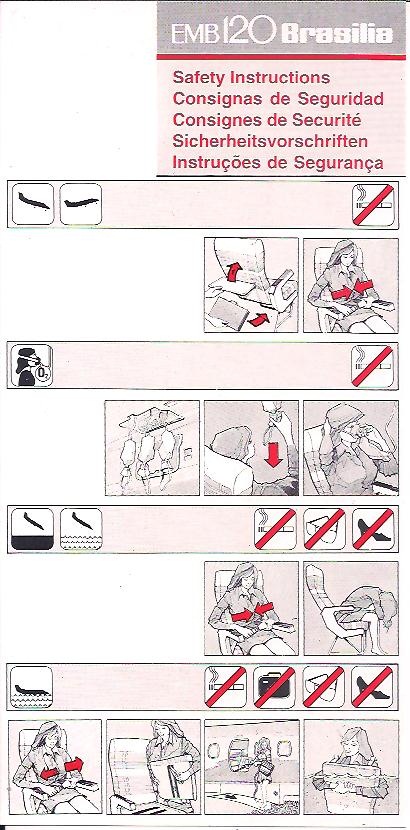 EMB 120 Brasilia

Safety Instructions
Consignas de Seguridad
Consignes de Securité
Sicherheitsvorschriften
Instruções de Segurança

$O_2$