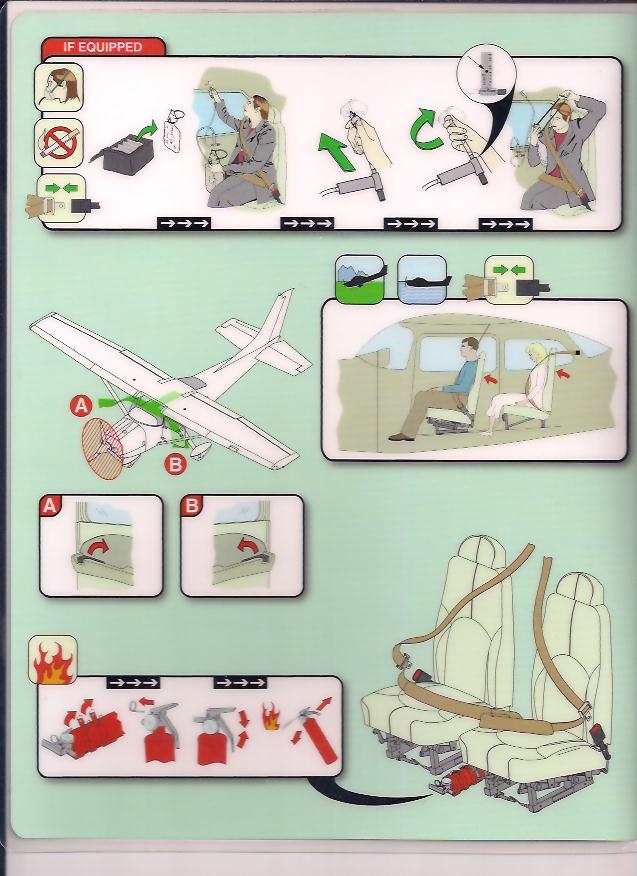 IF EQUIPPED

A

B

A

B