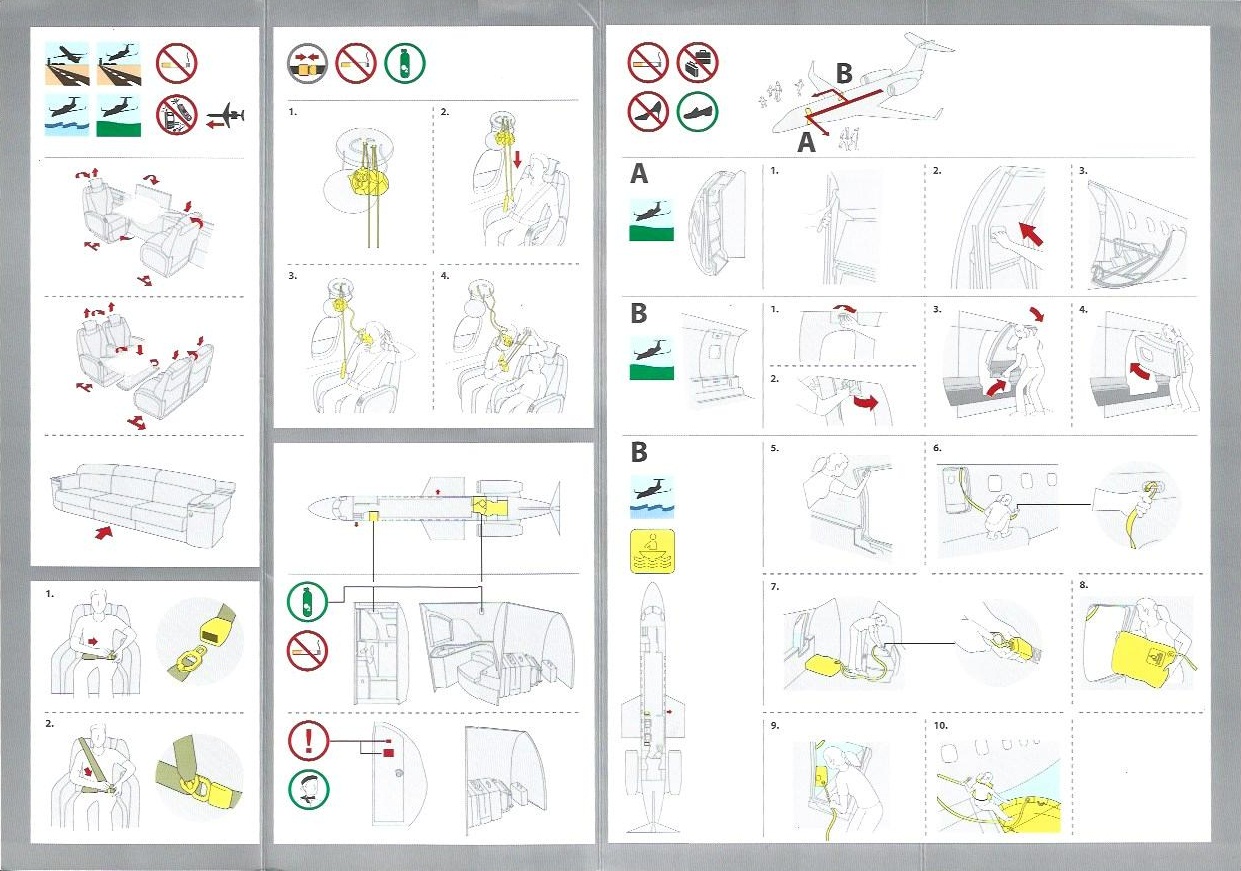 1.

2.

1.

2.

3.

4.

B

A

A

1.

2.

3.

B

1.

2.

3.

4.

B

5.

6.

7.

8.

9.

10.