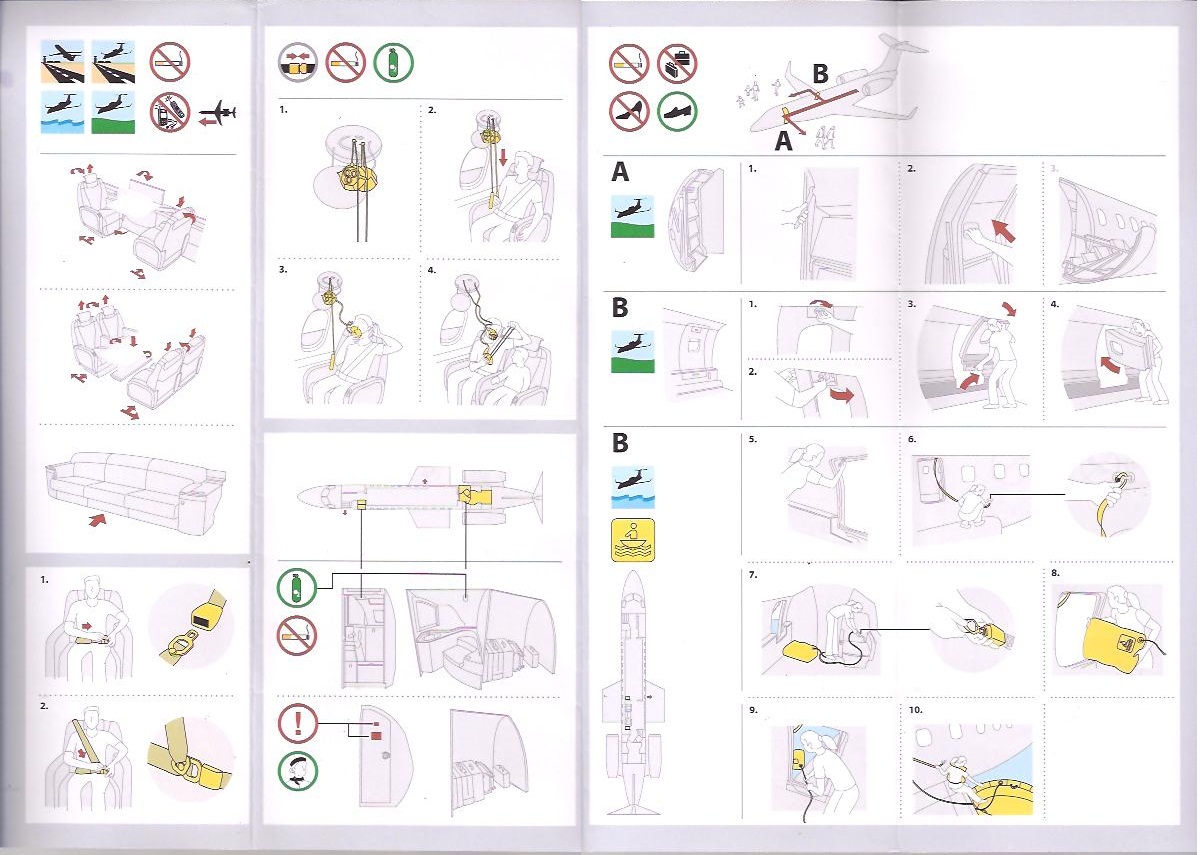 1.

2.

1.

2.

3.

4.

B

A

A

1.

2.

3.

B

1.

2.

3.

4.

B

5.

6.

7.

8.

9.

10.