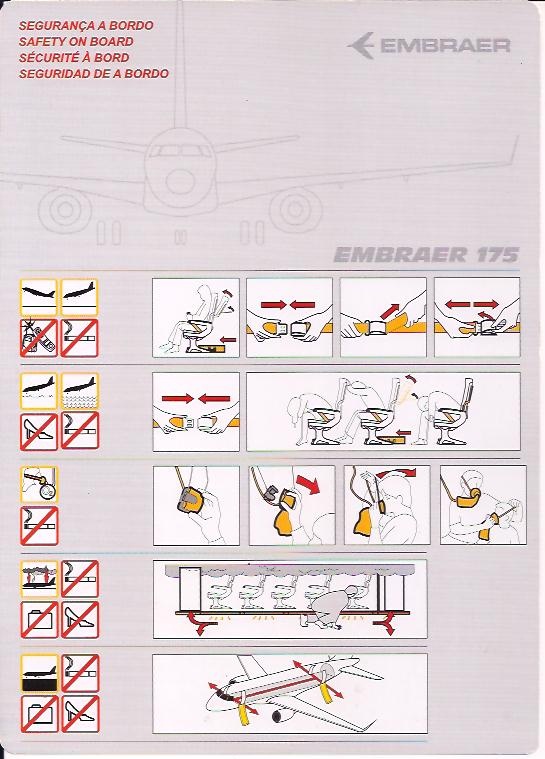 SEGURANÇA A BORDO
SAFETY ON BOARD
SÉCURITÉ À BORD
SEGURIDAD DE A BORDO

EMBRAER

EMBRAER 175