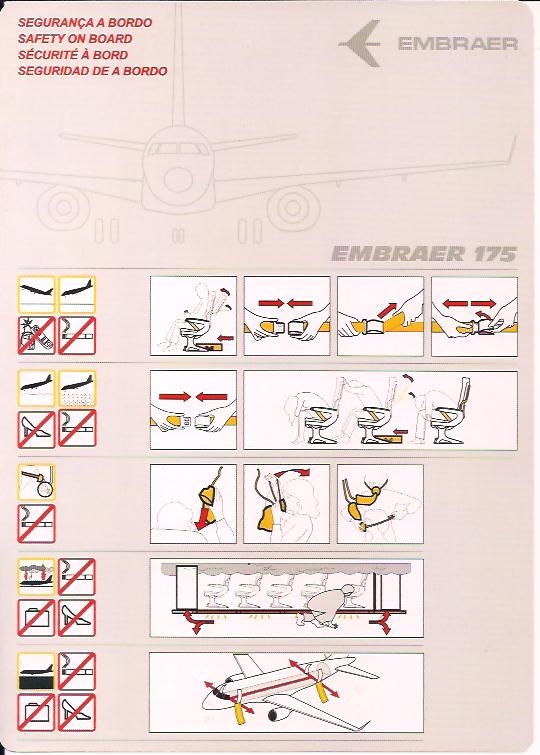 SEGURANÇA A BORDO
SAFETY ON BOARD
SÉCURITÉ À BORD
SEGURIDAD DE A BORDO

EMBRAER

EMBRAER 175