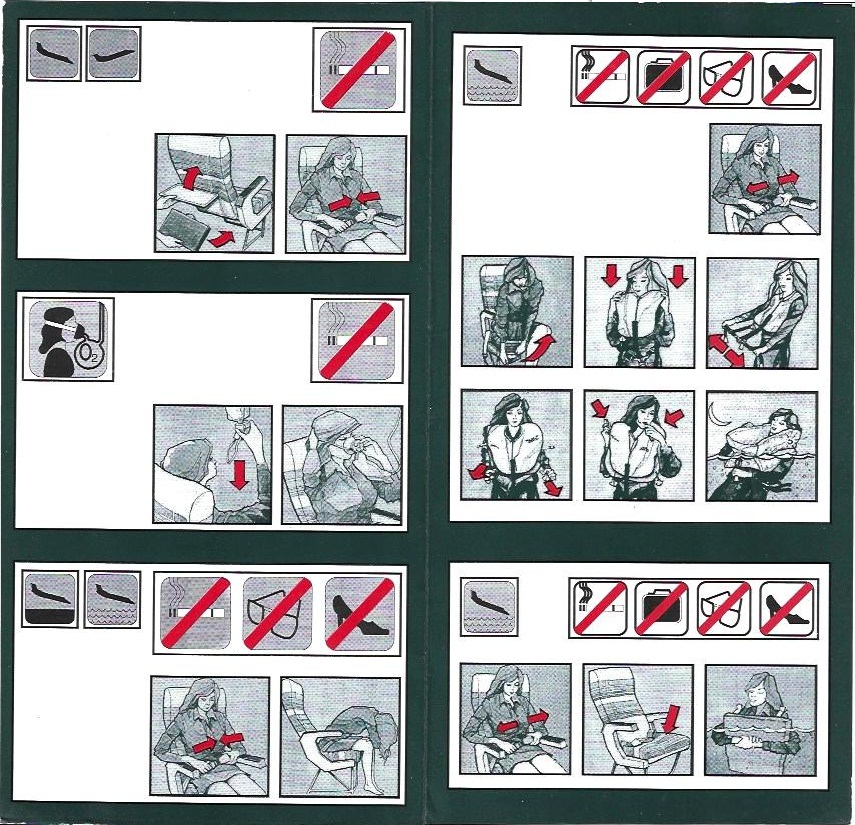 $O_2$