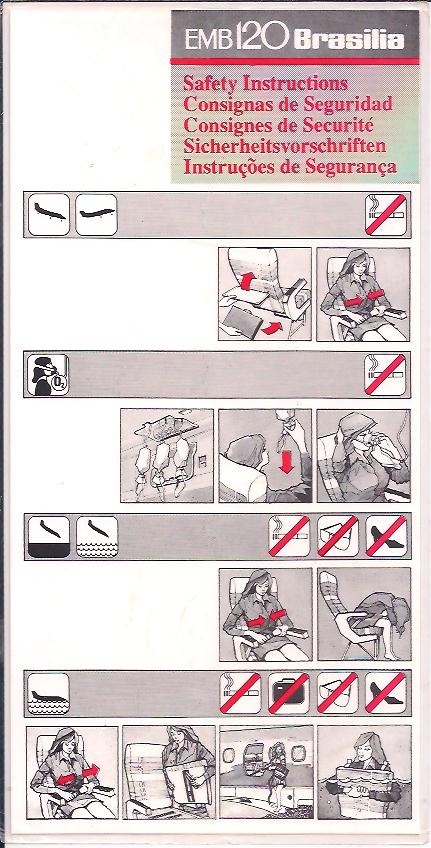 EMB 120 Brasilia

Safety Instructions
Consignas de Seguridad
Consignes de Securité
Sicherheitsvorschriften
Instruções de Segurança

$O_2$